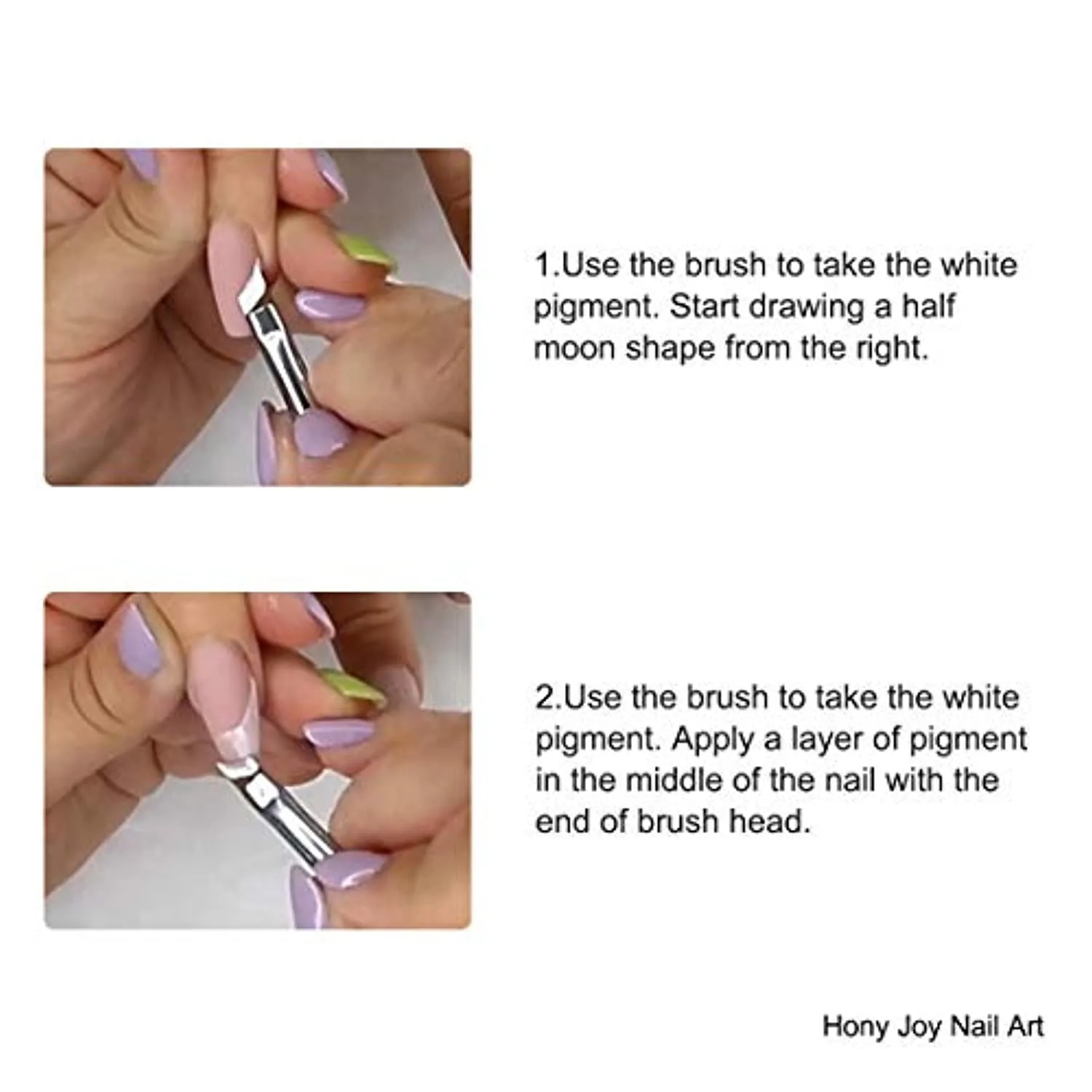 1.Use the brush to take the white pigment. Start drawing a half moon shape from the right.

2.Use the brush to take the white pigment. Apply a layer of pigment in the middle of the nail with the end of brush head.

Hony Joy Nail Art